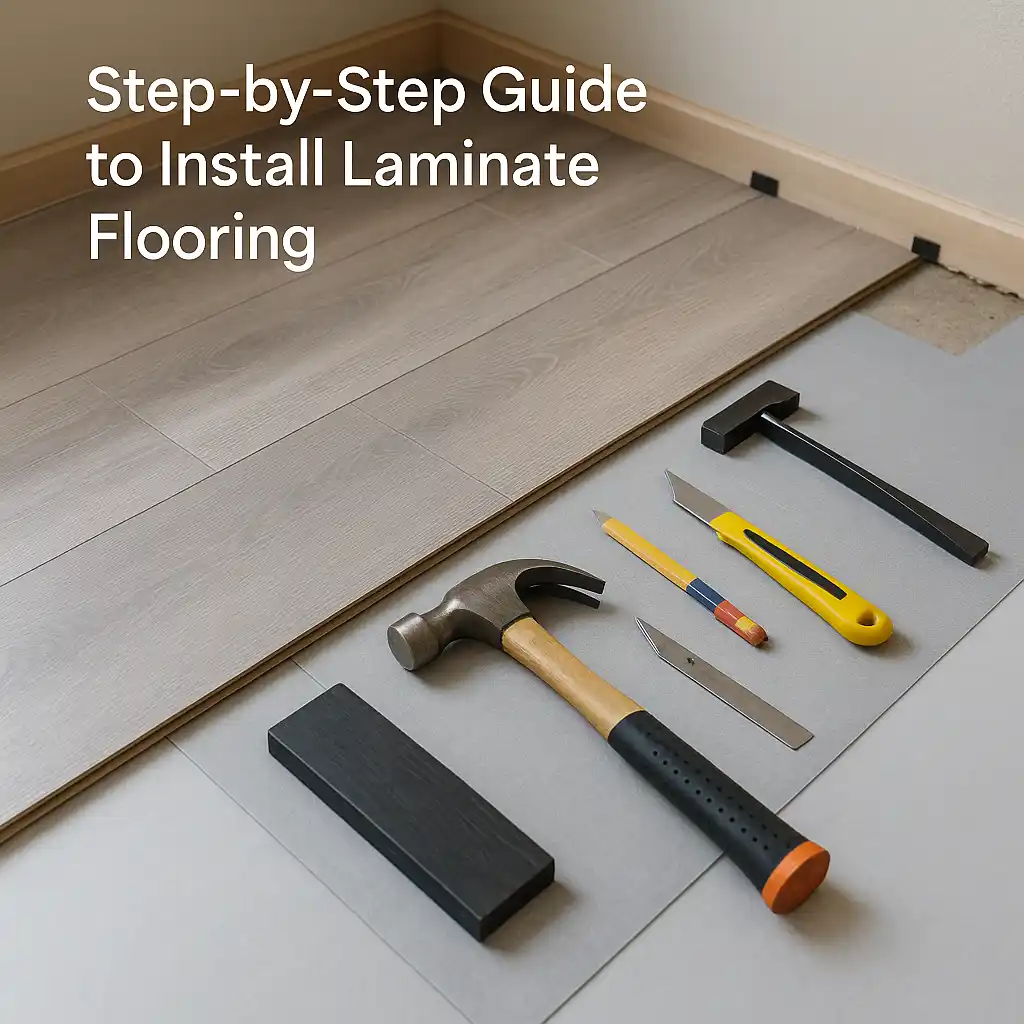 Step-by-Step Guide to Install Laminate Flooring